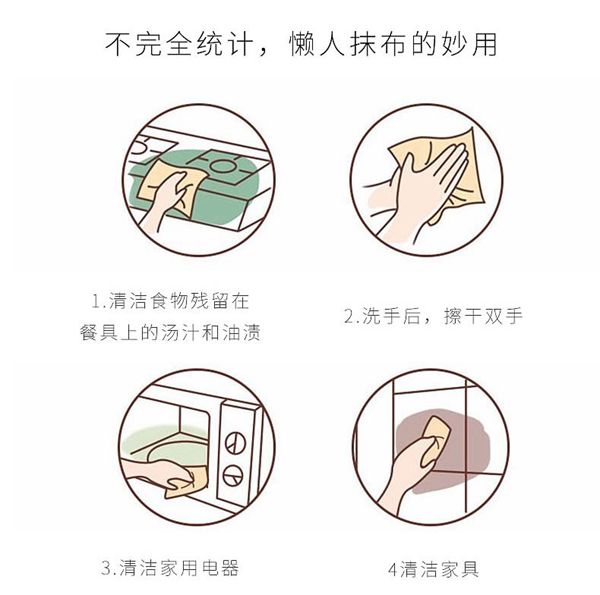 不完全统计，懒人抹布的妙用

1.清洁食物残留在餐具上的汤汁和油渍

2.洗手后，擦干双手

3.清洁家用电器

4清洁家具